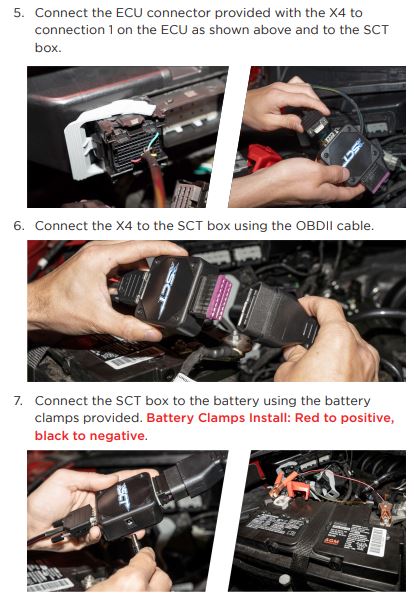 5. Connect the ECU connector provided with the X4 to connection 1 on the ECU as shown above and to the SCT box.

SCT

6. Connect the X4 to the SCT box using the OBDII cable.

SCT

7. Connect the SCT box to the battery using the battery clamps provided. Battery Clamps Install: Red to positive, black to negative.

SCT

AGM